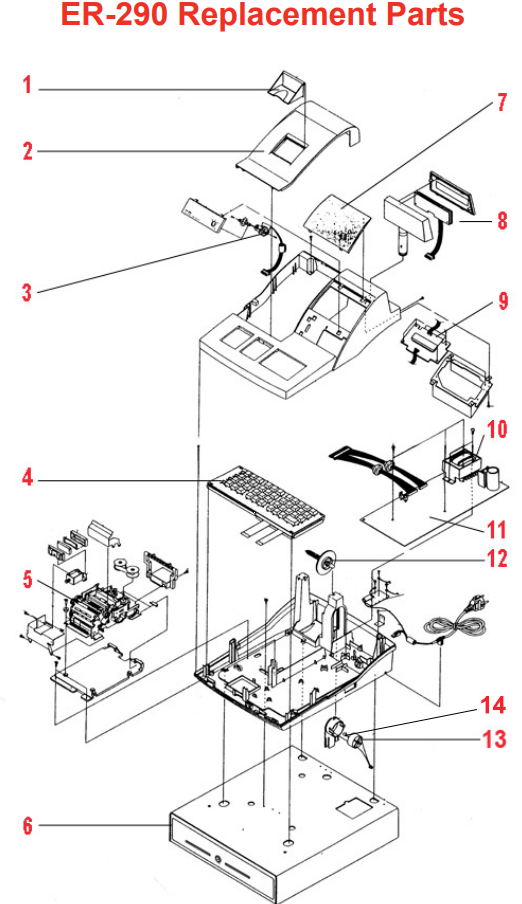 ER-290 Replacement Parts

1
2
7
8
3
9
10
4
11
12
5
14
13
6