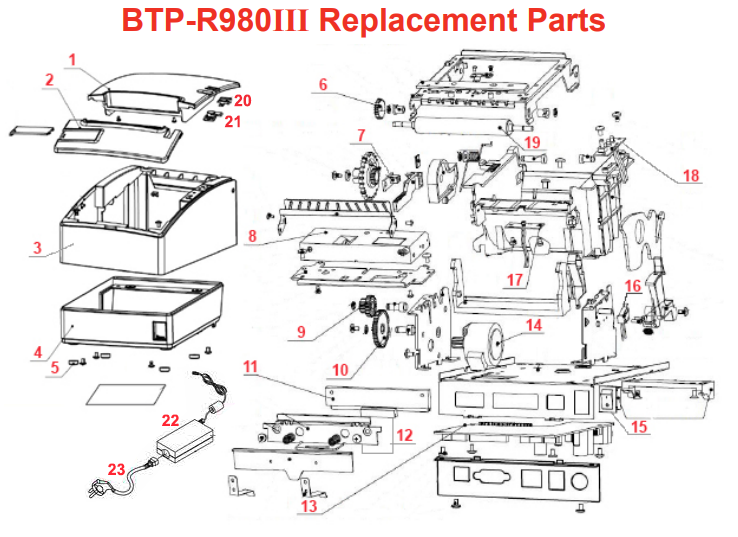 BTP-R980III Replacement Parts

1
2
20
21
3
4
5
6
7
8
9
10
11
12
13
14
15
16
17
18
19
22
23