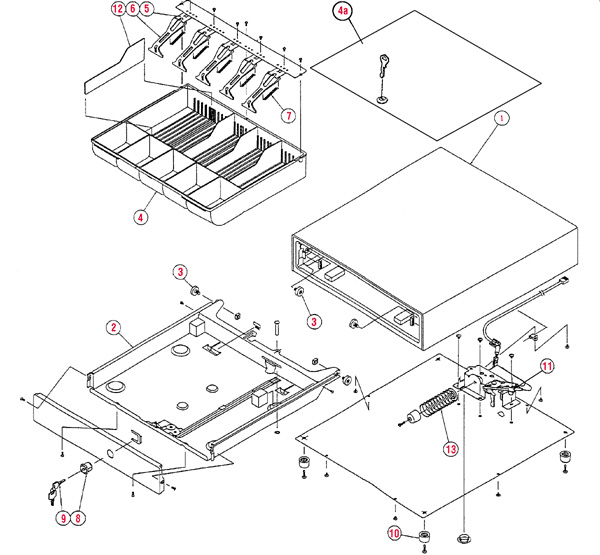 12
6
5
4a
7
1
4
3
3
2
11
13
9
8
10