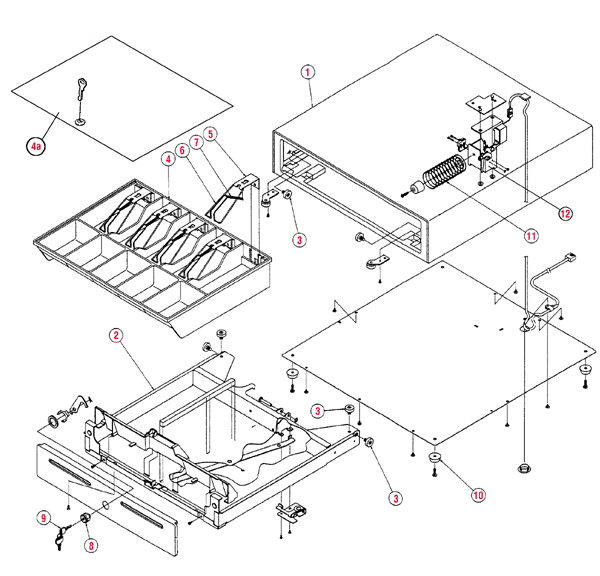 1
4a
4
6
7
5
3
12
11
2
3
3
10
9
8