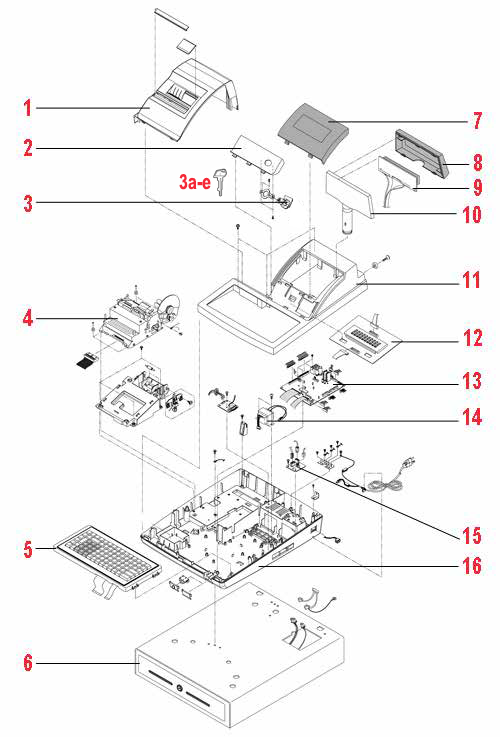 1
2
3a-e
3
4
5
6
7
8
9
10
11
12
13
14
15
16