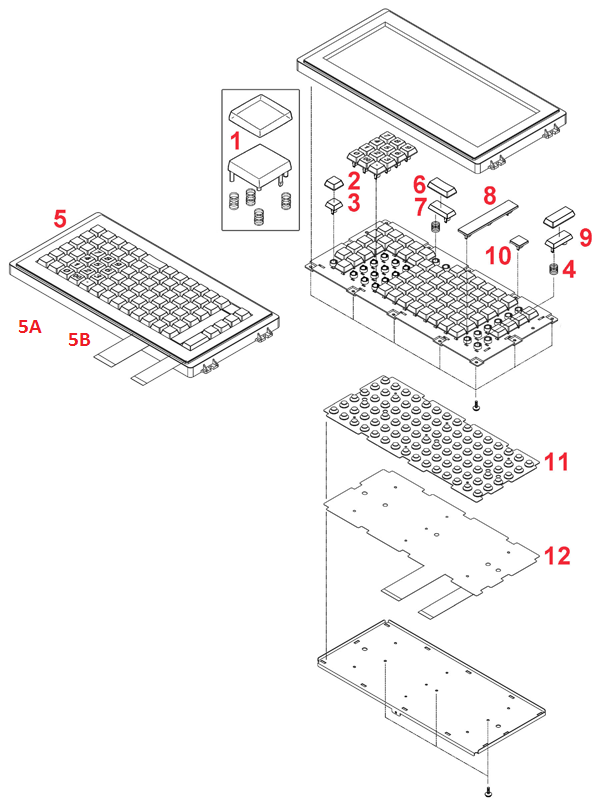 1

2
3

6
7

8

9
10

4

5

5A
5B

11

12