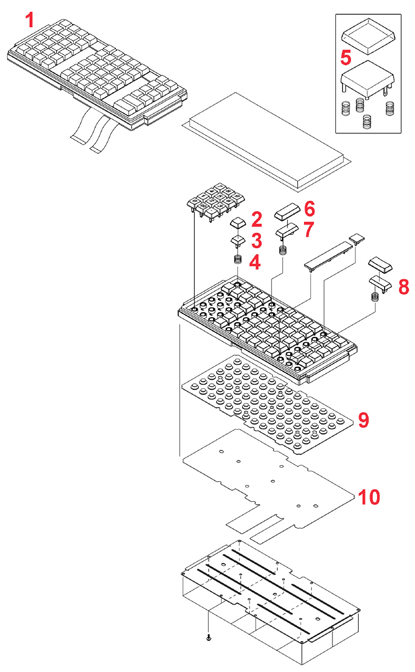 1
5
2
6
3
7
4
8
9
10