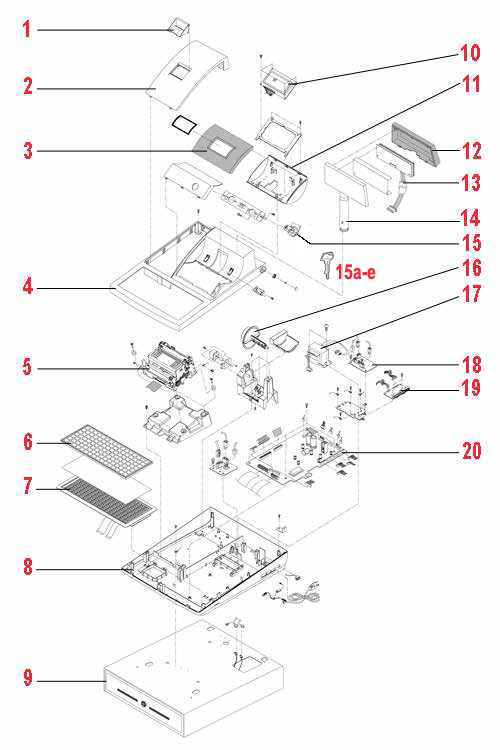 1
2
3
4
5
6
7
8
9
10
11
12
13
14
15
15a-e
16
17
18
19
20