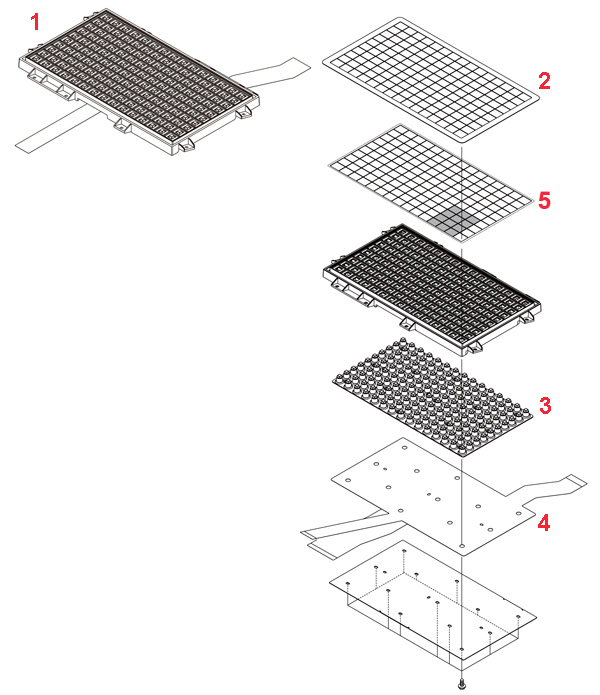 1
2
5
3
4