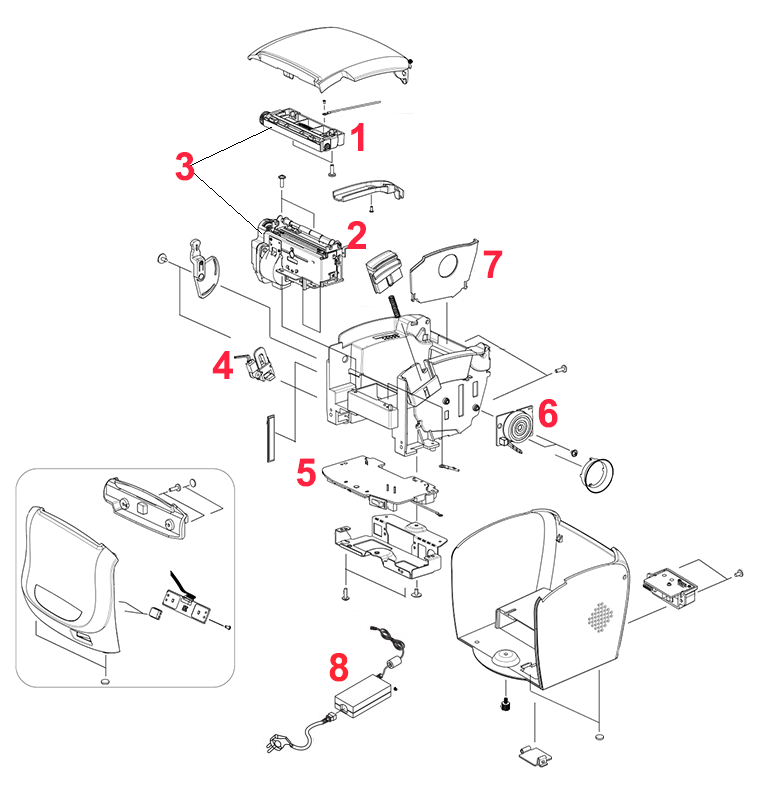 1
3
2
7
4
6
5
8