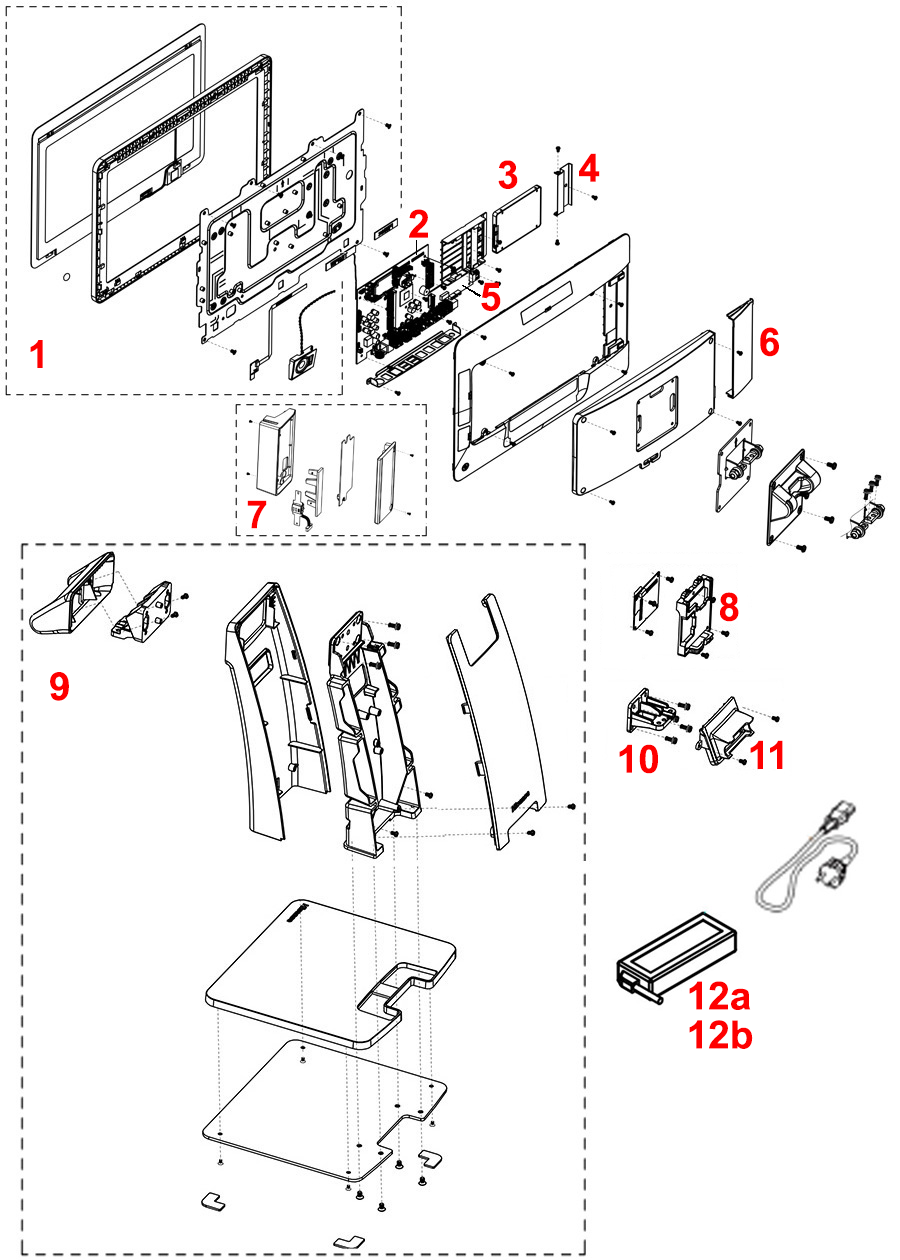 1
2
3
4
5
6
7
8
9
10
11
12a
12b