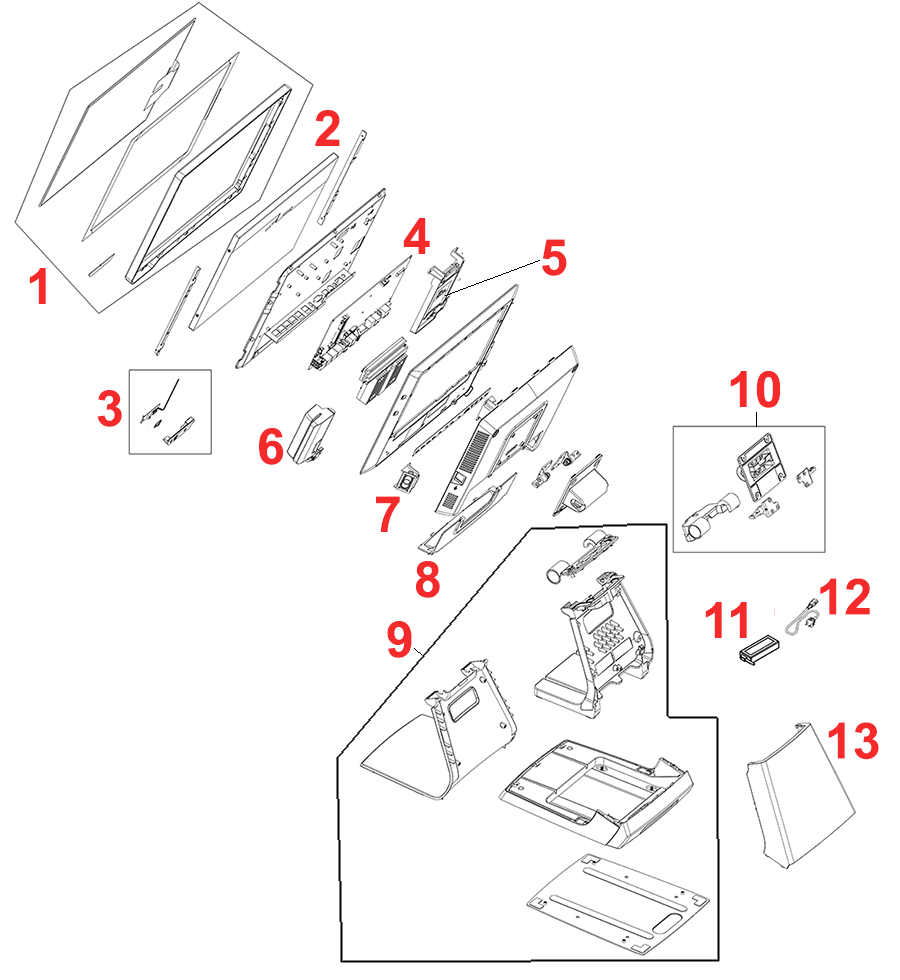 1
2
3
4
5
6
7
8
9
10
11
12
13