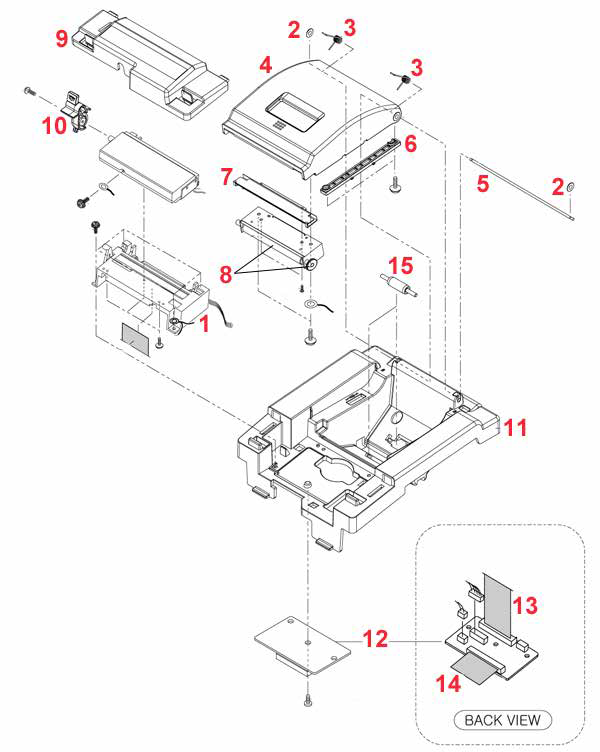 9
2
3
4
3
10
6
7
5
2
8
15
1
11
13
12
14
BACK VIEW