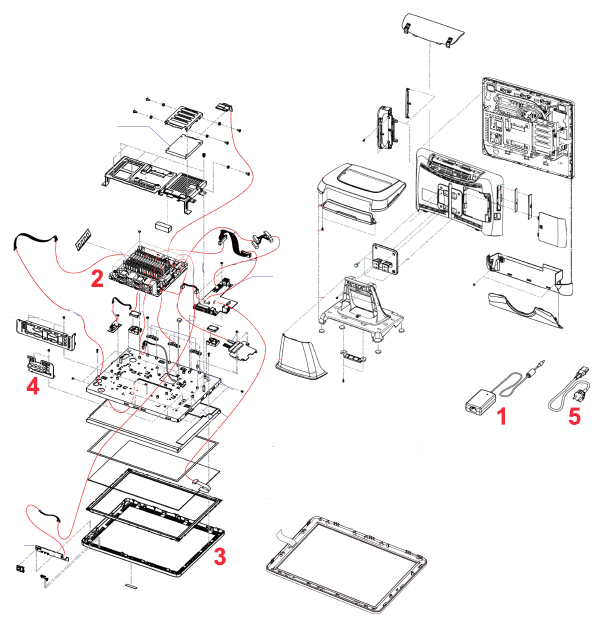 2

4

3

1

5