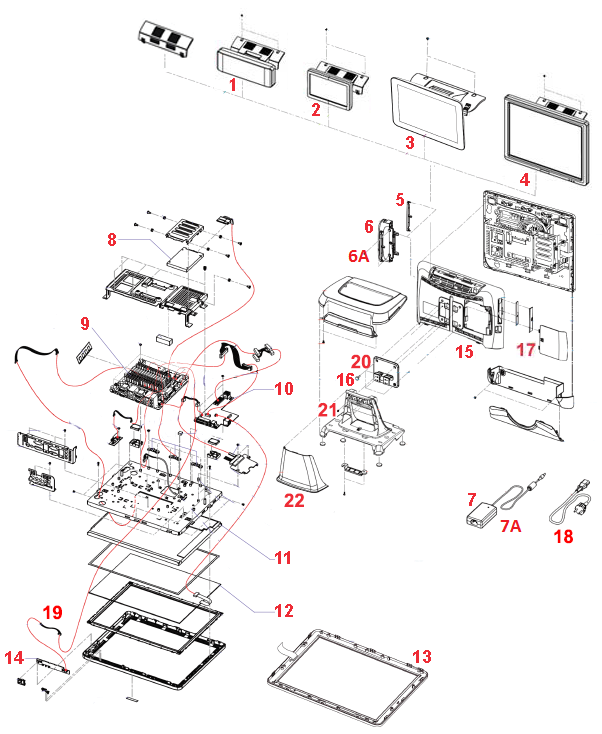 1
2
3
4
5
6
6A
8
9
10
15
17
20
16
21
22
7
7A
18
11
12
19
14
13