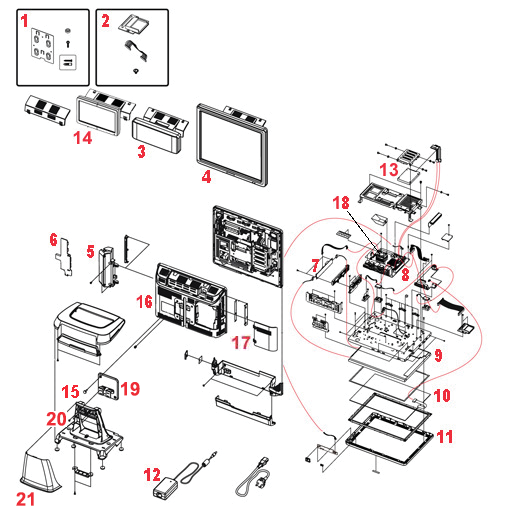 1
2
14
3
4
13
18
6
5
7
8
16
17
9
15
19
10
20
11
12
21