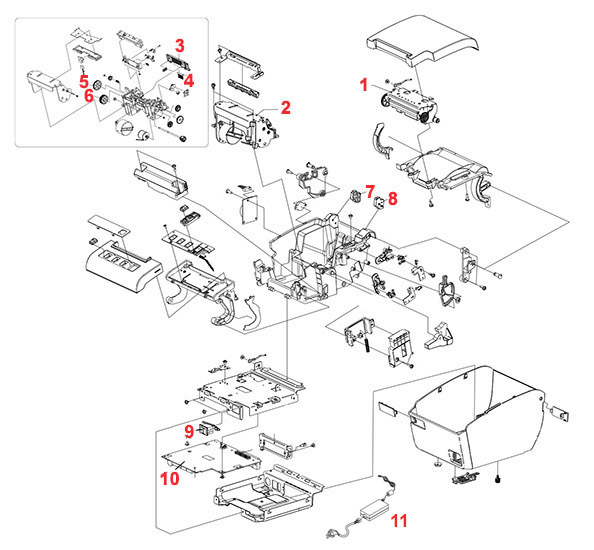 3
5
4
6
2
1
7
8
9
10
11